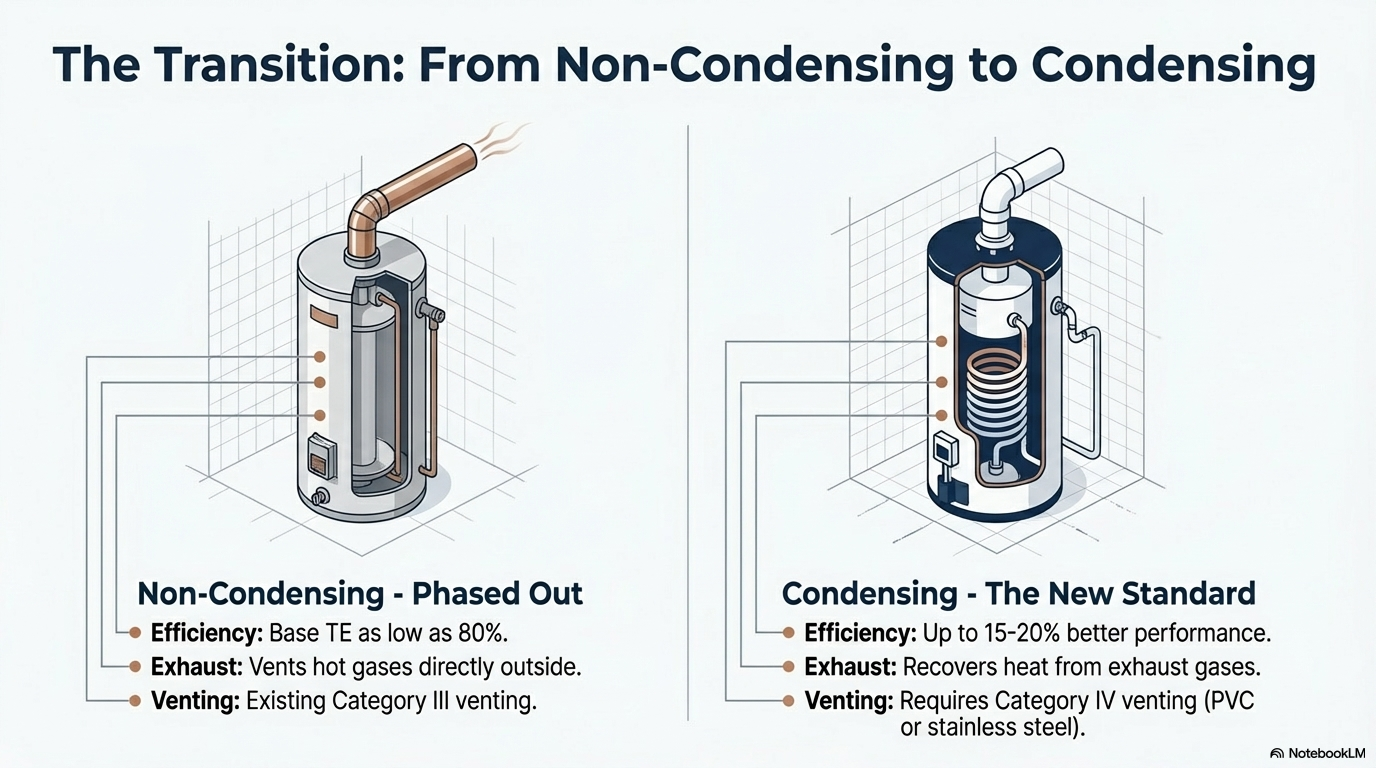 The Transition: From Non-Condensing to Condensing

Non-Condensing - Phased Out

Efficiency: Base TE as low as 80%.

Exhaust: Vents hot gases directly outside.

Venting: Existing Category III venting.

Condensing - The New Standard

Efficiency: Up to 15-20% better performance.

Exhaust: Recovers heat from exhaust gases.

Venting: Requires Category IV venting (PVC or stainless steel).

NotebookLM